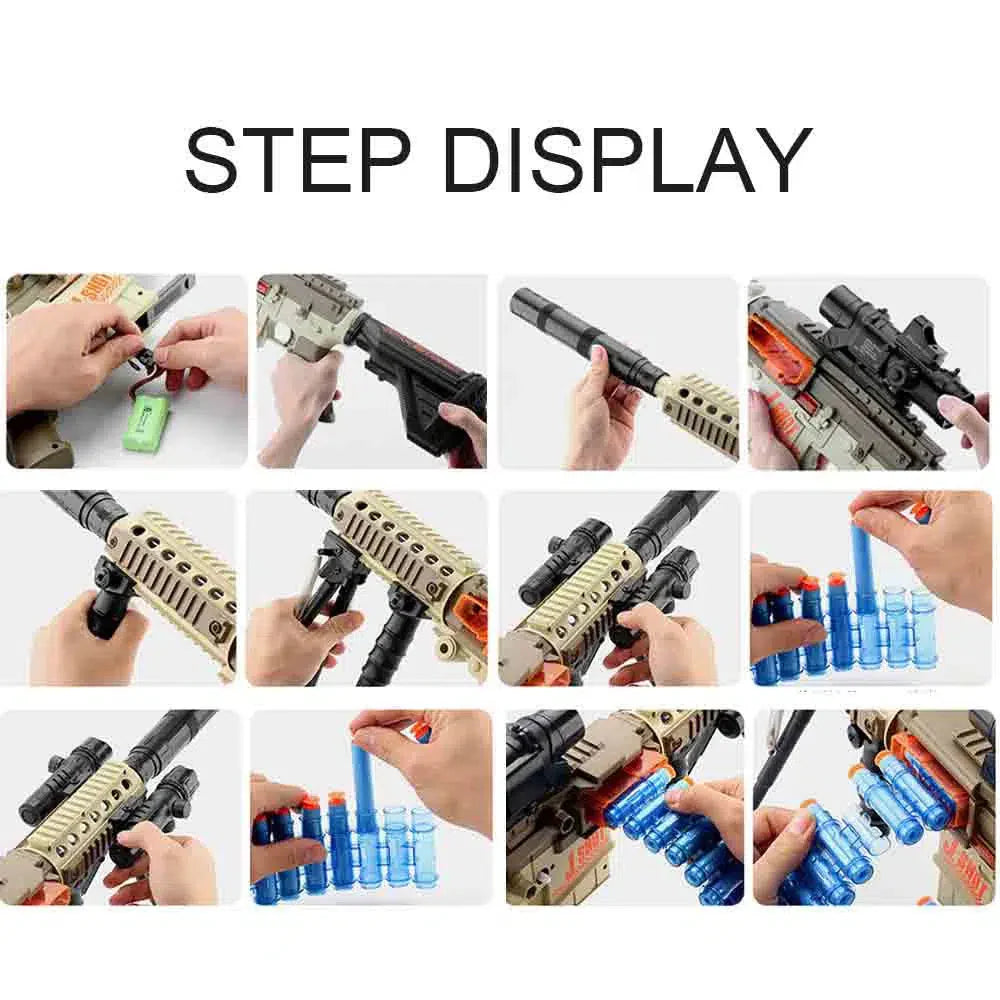 STEP DISPLAY