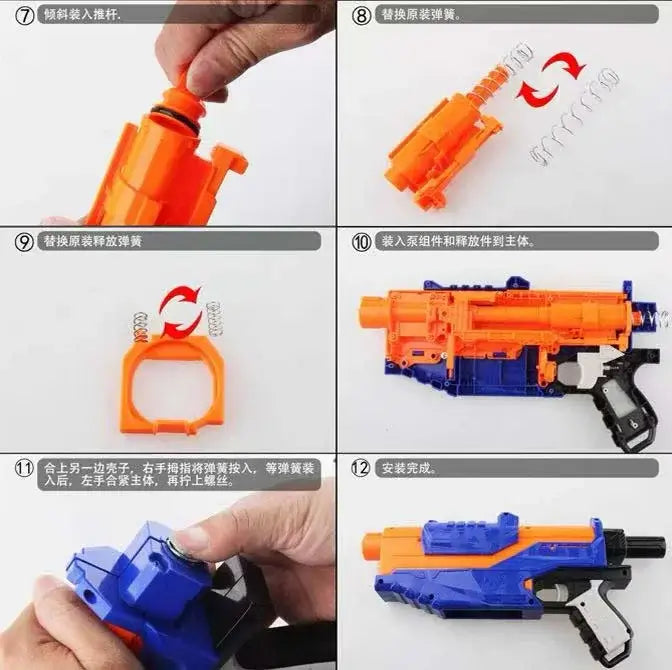 ⑦ 倾斜装入推杆.

⑧ 替换原装弹簧。

⑨ 替换原装释放弹簧

⑩ 装入泵组件和释放件到主体。

⑪ 合上另一边壳子，右手拇指将弹簧按入，等弹簧装入后，左手合紧主体，再拧上螺丝。

⑫ 安装完成。